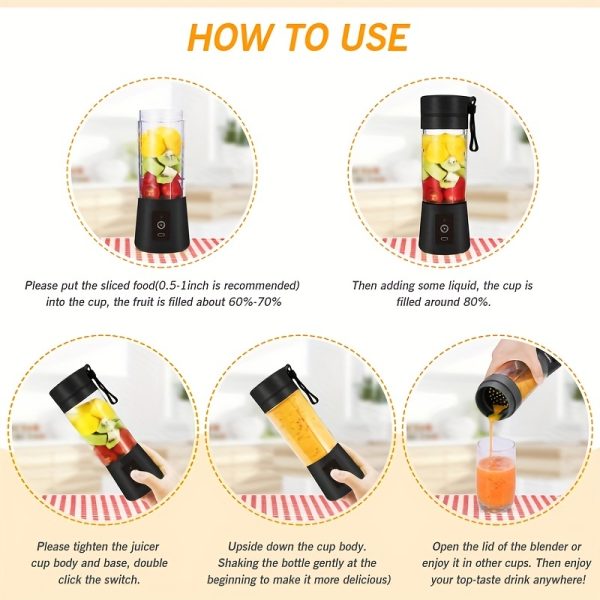 HOW TO USE

Please put the sliced food(0.5-1inch is recommended) into the cup, the fruit is filled about 60%-70%

Then adding some liquid, the cup is filled around 80%.

Please tighten the juicer cup body and base, double click the switch.

Upside down the cup body. Shaking the bottle gently at the beginning to make it more delicious)

Open the lid of the blender or enjoy it in other cups. Then enjoy your top-taste drink anywhere!